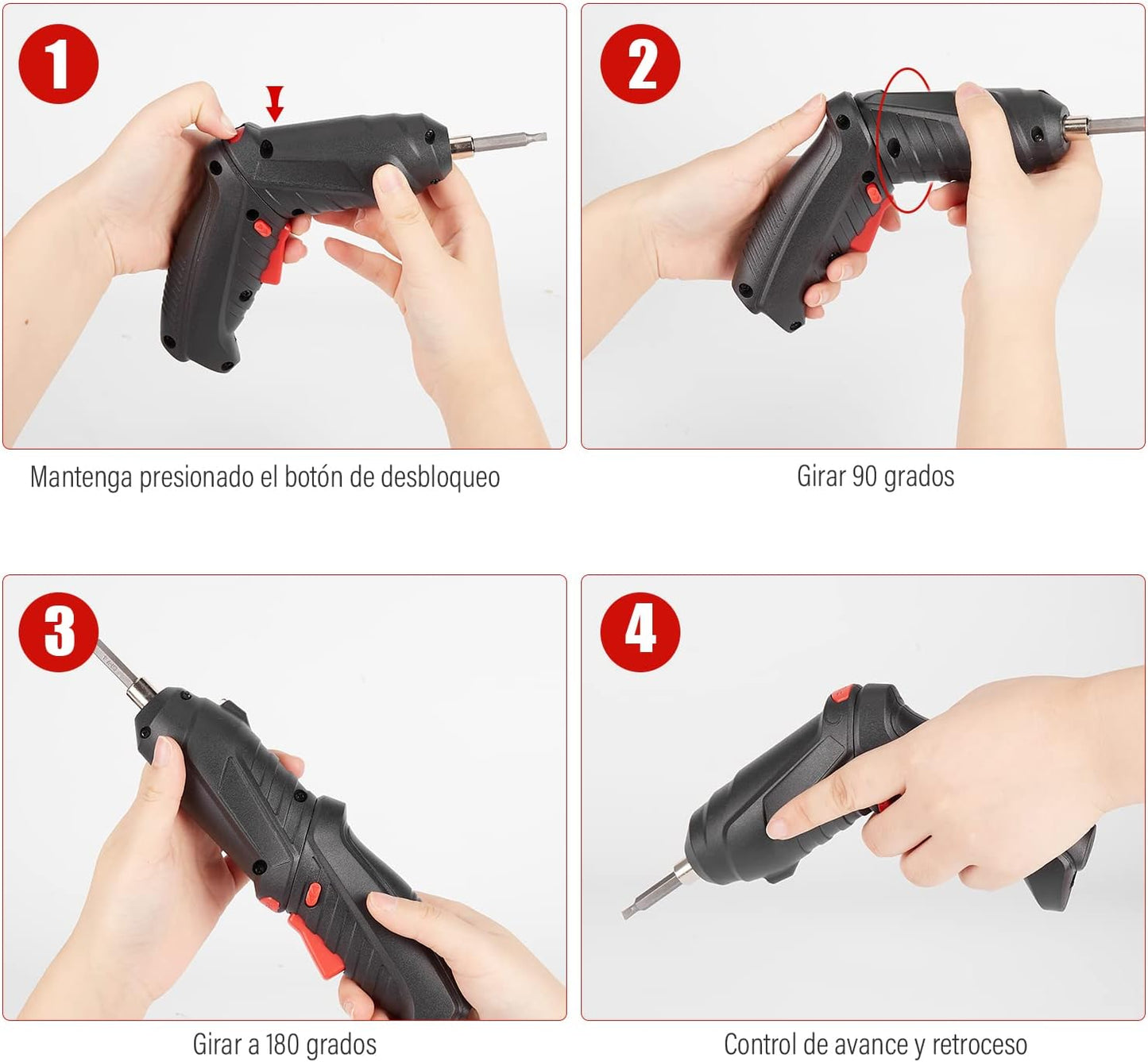 1

Mantenga presionado el botón de desbloqueo

2

Girar 90 grados

3

Girar a 180 grados

4

Control de avance y retroceso