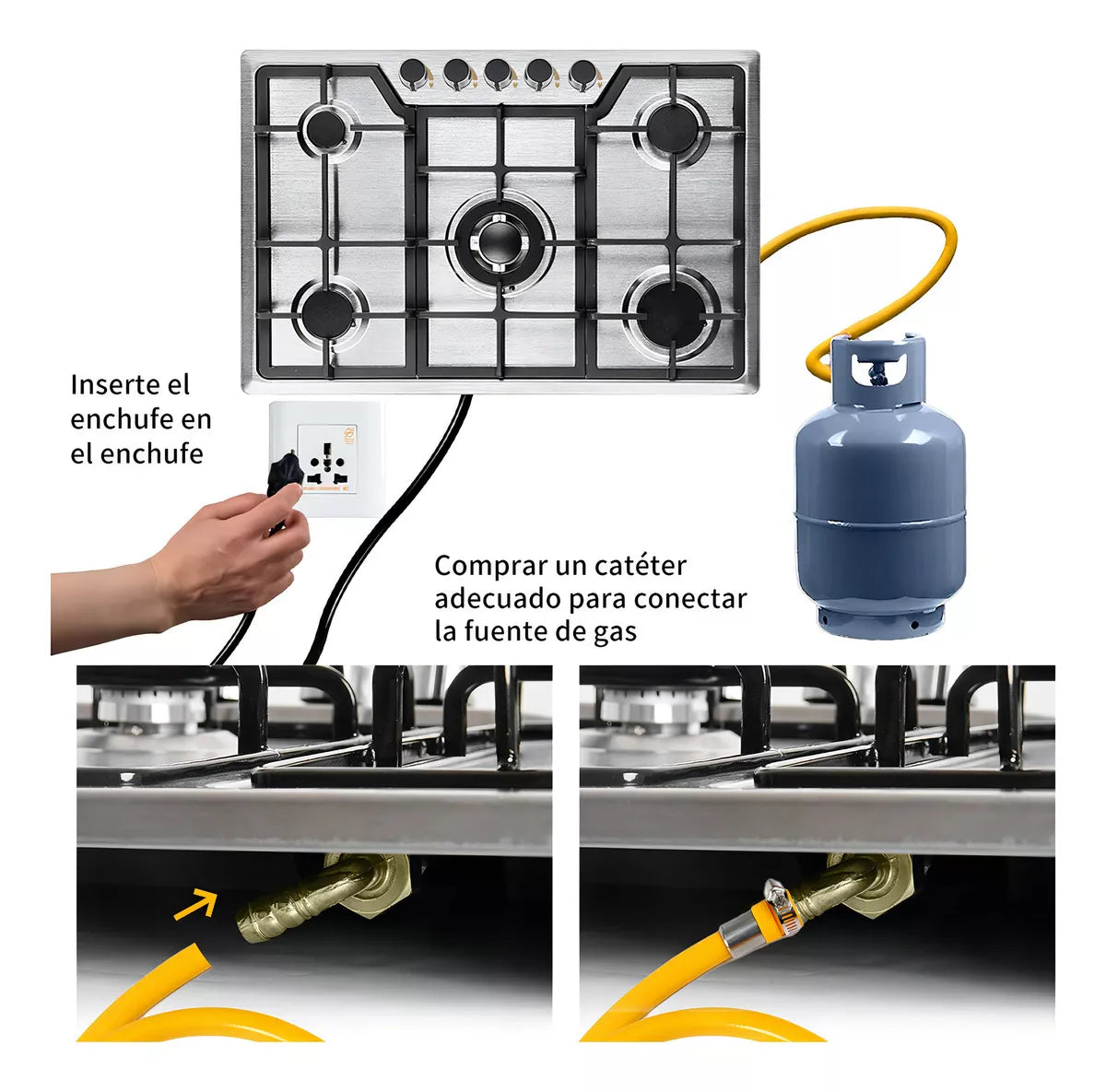 Inserte el enchufe en el enchufe

Comprar un catéter adecuado para conectar la fuente de gas