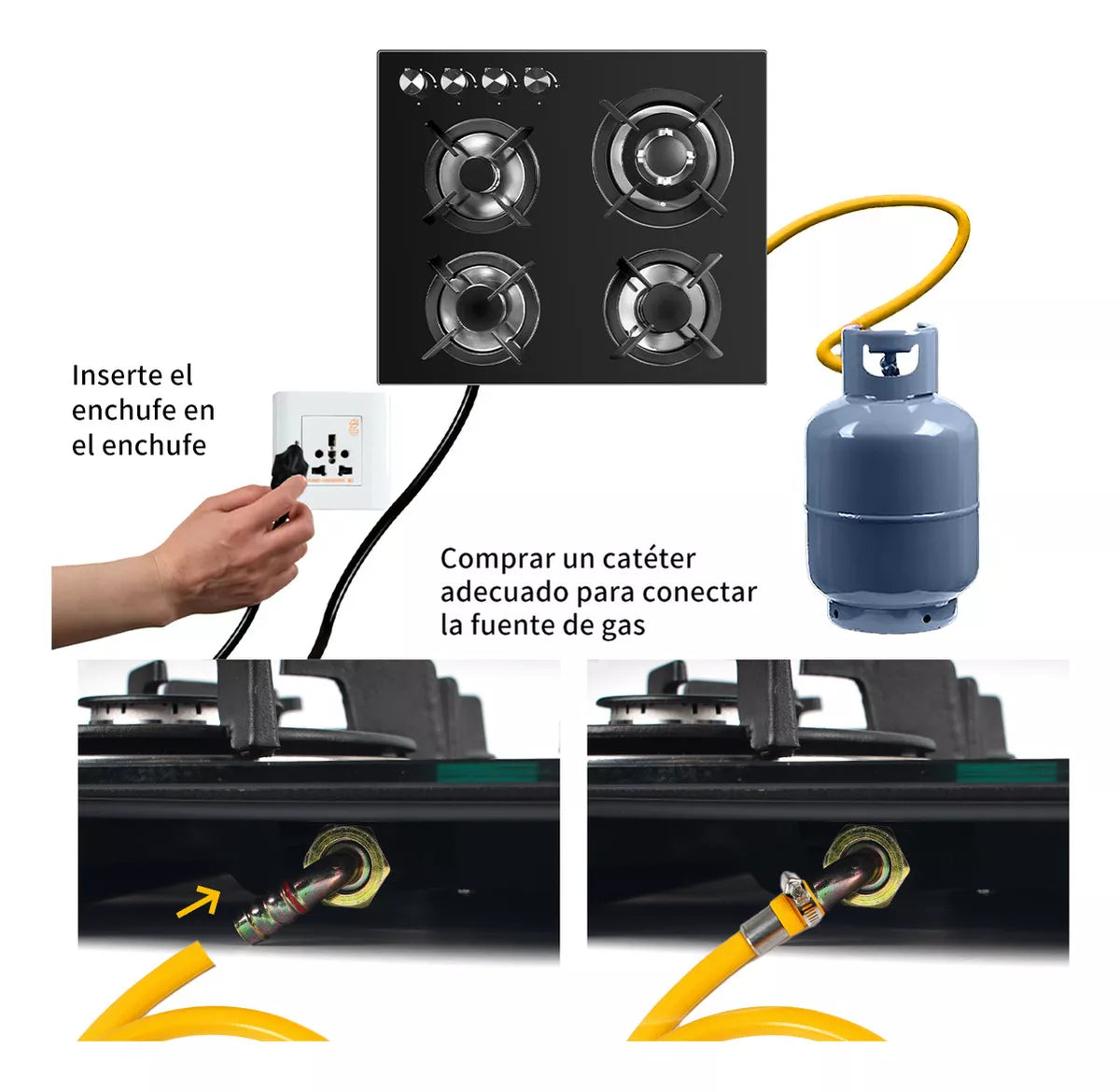 Inserte el enchufe en el enchufe

Comprar un catéter adecuado para conectar la fuente de gas