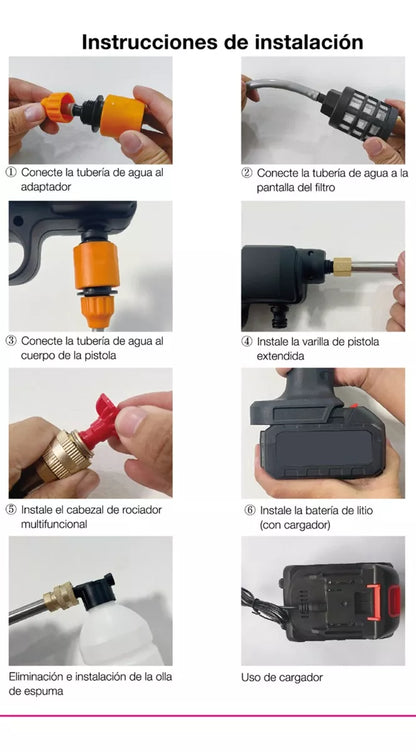 Instrucciones de instalación

① Conecte la tubería de agua al adaptador

② Conecte la tubería de agua a la pantalla del filtro

③ Conecte la tubería de agua al cuerpo de la pistola

④ Instale la varilla de pistola extendida

⑤ Instale el cabezal de rociador multifuncional

⑥ Instale la batería de litio (con cargador)

Eliminación e instalación de la olla de espuma

Uso de cargador