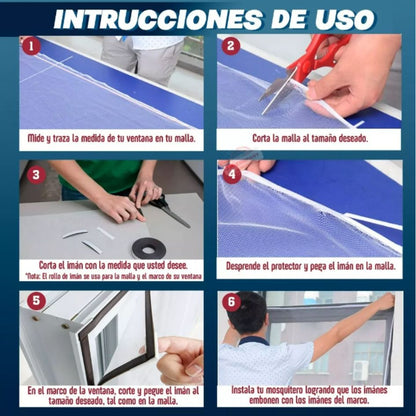 INTRUCCIONES DE USO

1

Mide y traza la medida de tu ventana en tu malla.

2

Corta la malla al tamaño deseado.

3

Corta el imán con la medida que usted desee.

*Nota: El rollo de imán se usa para la malla y el marco de su ventana

4

Desprende el protector y pega el imán en la malla.

5

En el marco de la ventana, corte y pegue el imán al tamaño deseado, tal como en la malla.

6

Instala tu mosquitero logrando que los imánes embonen con los imánes del marco.