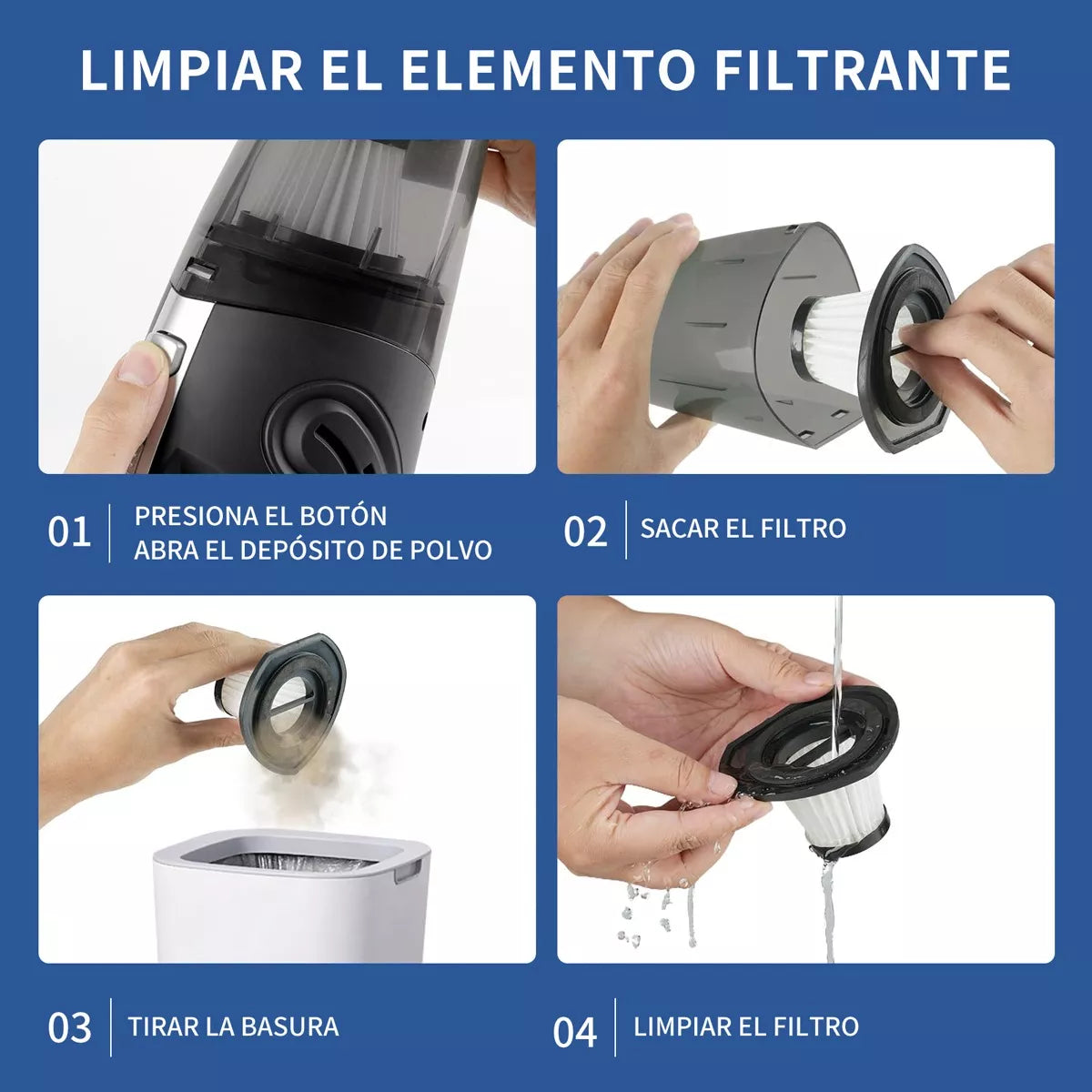 LIMPIAR EL ELEMENTO FILTRANTE

01 PRESIONA EL BOTÓN ABRA EL DEPÓSITO DE POLVO

02 SACAR EL FILTRO

03 TIRAR LA BASURA

04 LIMPIAR EL FILTRO