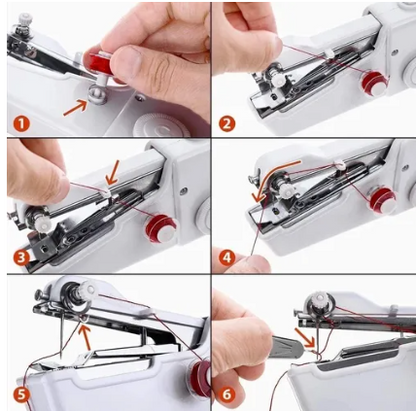 1
2
3
4
5
6