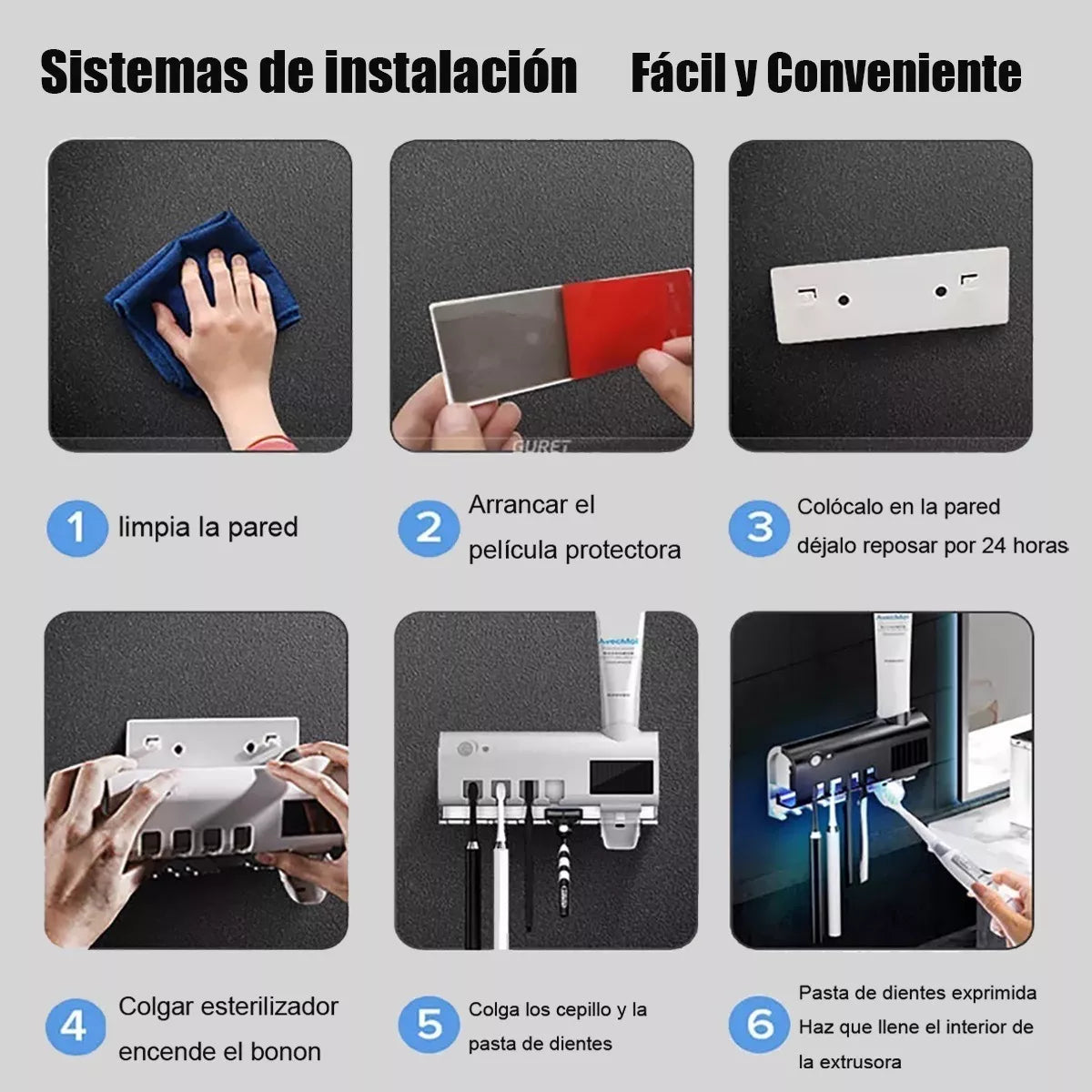 Sistemas de instalación Fácil y Conveniente

GURET

1 limpia la pared

2 Arrancar el película protectora

3 Colócalo en la pared déjalo reposar por 24 horas

AvecMoi

AvecMoi

4 Colgar esterilizador encende el bonon

5 Colga los cepillo y la pasta de dientes

6 Pasta de dientes exprimida Haz que llene el interior de la extrusora