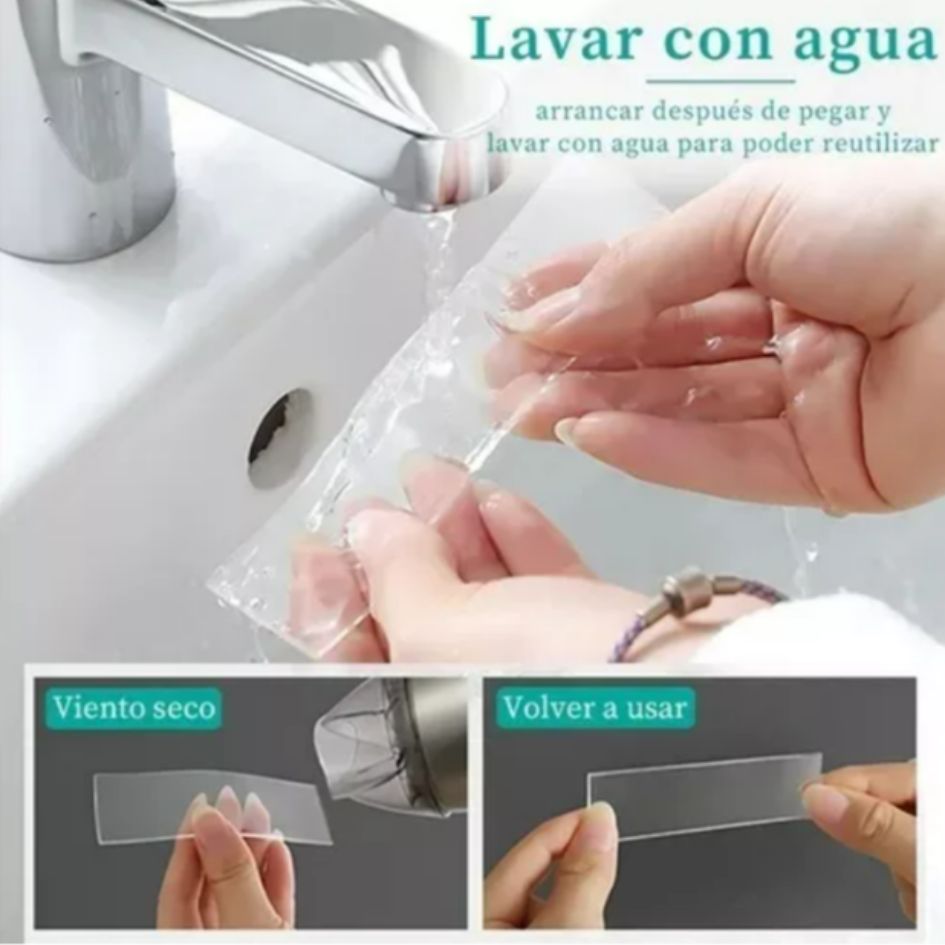 Lavar con agua

arrancar después de pegar y lavar con agua para poder reutilizar

Viento seco

Volver a usar